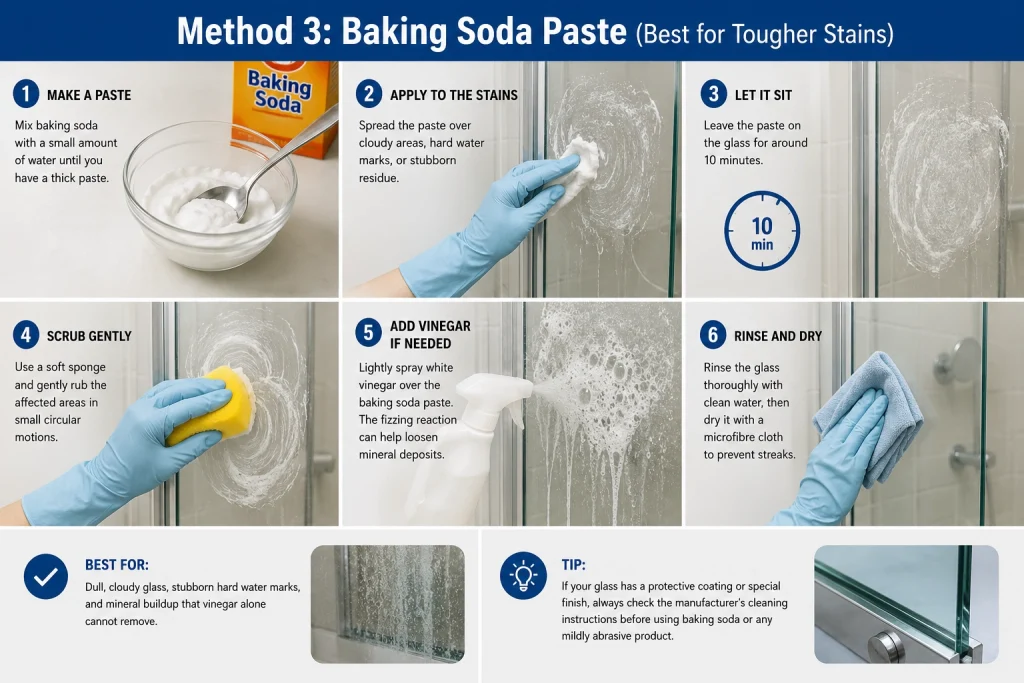 Method 3: Baking Soda Paste (Best for Tougher Stains)

1 MAKE A PASTE

Mix baking soda with a small amount of water until you have a thick paste.

Baking Soda

2 APPLY TO THE STAINS

Spread the paste over cloudy areas, hard water marks, or stubborn residue.

3 LET IT SIT

Leave the paste on the glass for around 10 minutes.

10 min

4 SCRUB GENTLY

Use a soft sponge and gently rub the affected areas in small circular motions.

5 ADD VINEGAR IF NEEDED

Lightly spray white vinegar over the baking soda paste. The fizzing reaction can help loosen mineral deposits.

6 RINSE AND DRY

Rinse the glass thoroughly with clean water, then dry it with a microfibre cloth to prevent streaks.

BEST FOR:

Dull, cloudy glass, stubborn hard water marks, and mineral buildup that vinegar alone cannot remove.

TIP:

If your glass has a protective coating or special finish, always check the manufacturer's cleaning instructions before using baking soda or any mildly abrasive product.