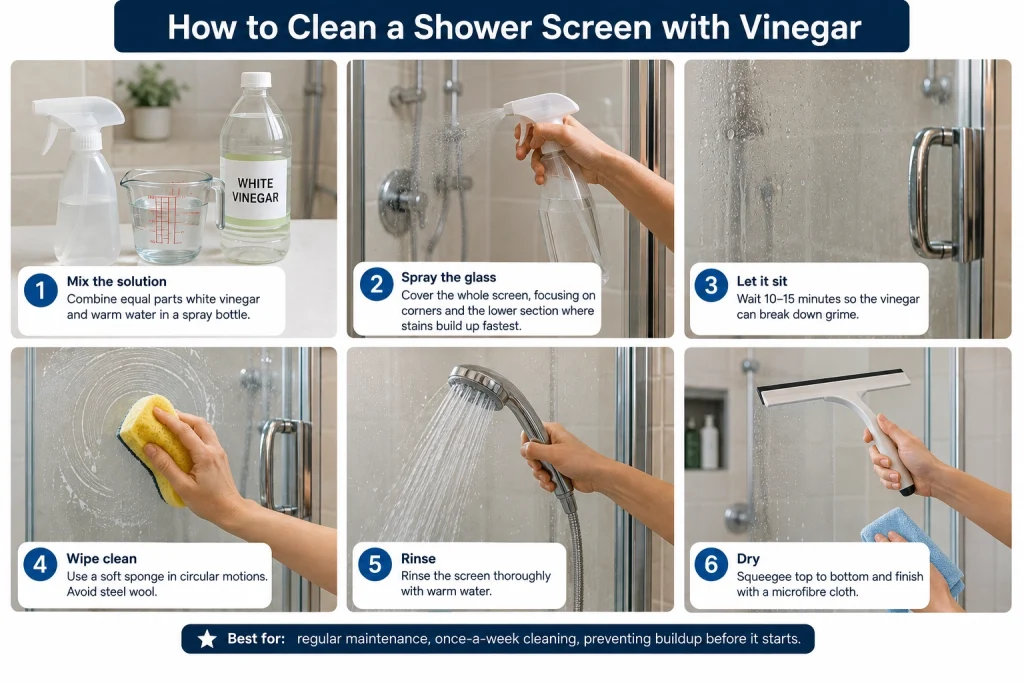 How to Clean a Shower Screen with Vinegar

WHITE VINEGAR

1 Mix the solution
Combine equal parts white vinegar and warm water in a spray bottle.

2 Spray the glass
Cover the whole screen, focusing on corners and the lower section where stains build up fastest.

3 Let it sit
Wait 10–15 minutes so the vinegar can break down grime.

4 Wipe clean
Use a soft sponge in circular motions. Avoid steel wool.

5 Rinse
Rinse the screen thoroughly with warm water.

6 Dry
Squeegee top to bottom and finish with a microfibre cloth.

Best for: regular maintenance, once-a-week cleaning, preventing buildup before it starts.